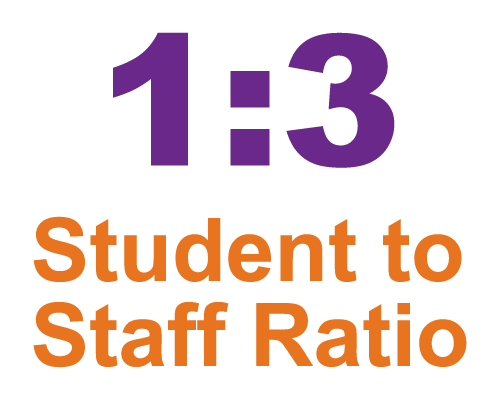 1:3

Student to Staff Ratio